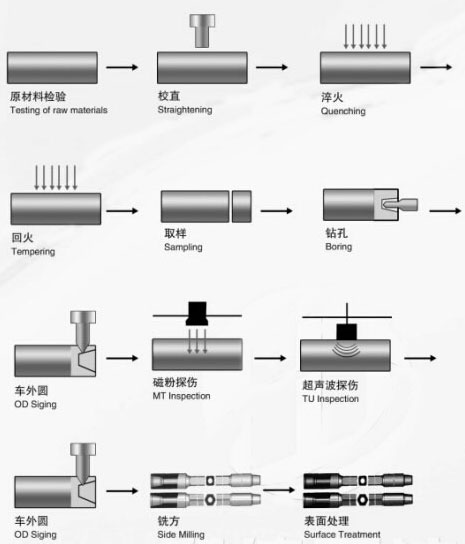 原材料检验
Testing of raw materials

校直
Straightening

淬火
Quenching

回火
Tempering

取样
Sampling

钻孔
Boring

车外圆
OD Siging

磁粉探伤
MT Inspection

超声波探伤
TU Inspection

车外圆
OD Siging

铣方
Side Milling

表面处理
Surface Treatment